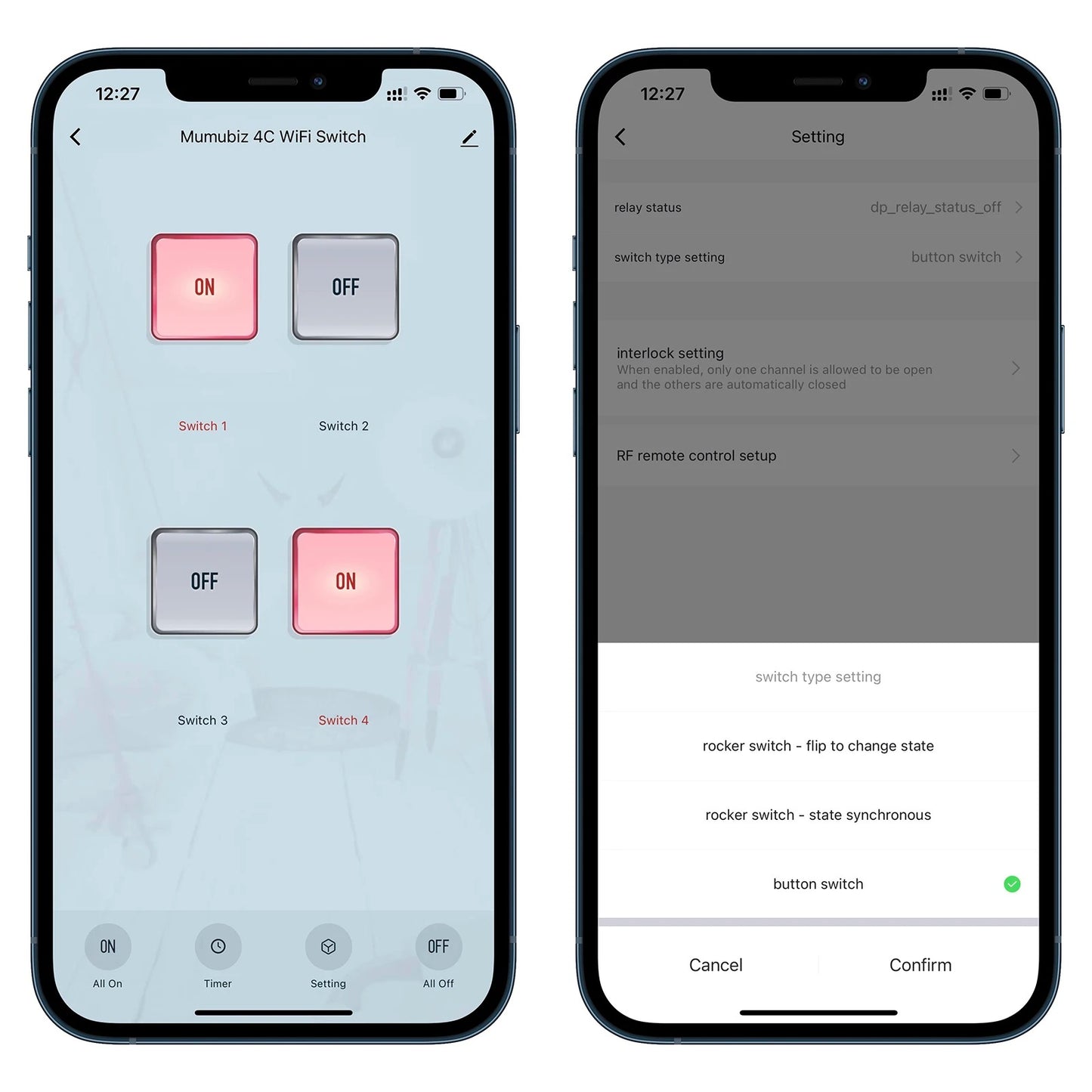 12:27

Mumubiz 4C WiFi Switch

ON

OFF

Switch 1

Switch 2

OFF

ON

Switch 3

Switch 4

ON
All On

Timer

Setting

OFF
All Off

12:27

Setting

relay status
dp_relay_status_off

switch type setting
button switch

interlock setting
When enabled, only one channel is allowed to be open and the others are automatically closed

RF remote control setup

switch type setting

rocker switch - flip to change state

rocker switch - state synchronous

button switch

Cancel

Confirm