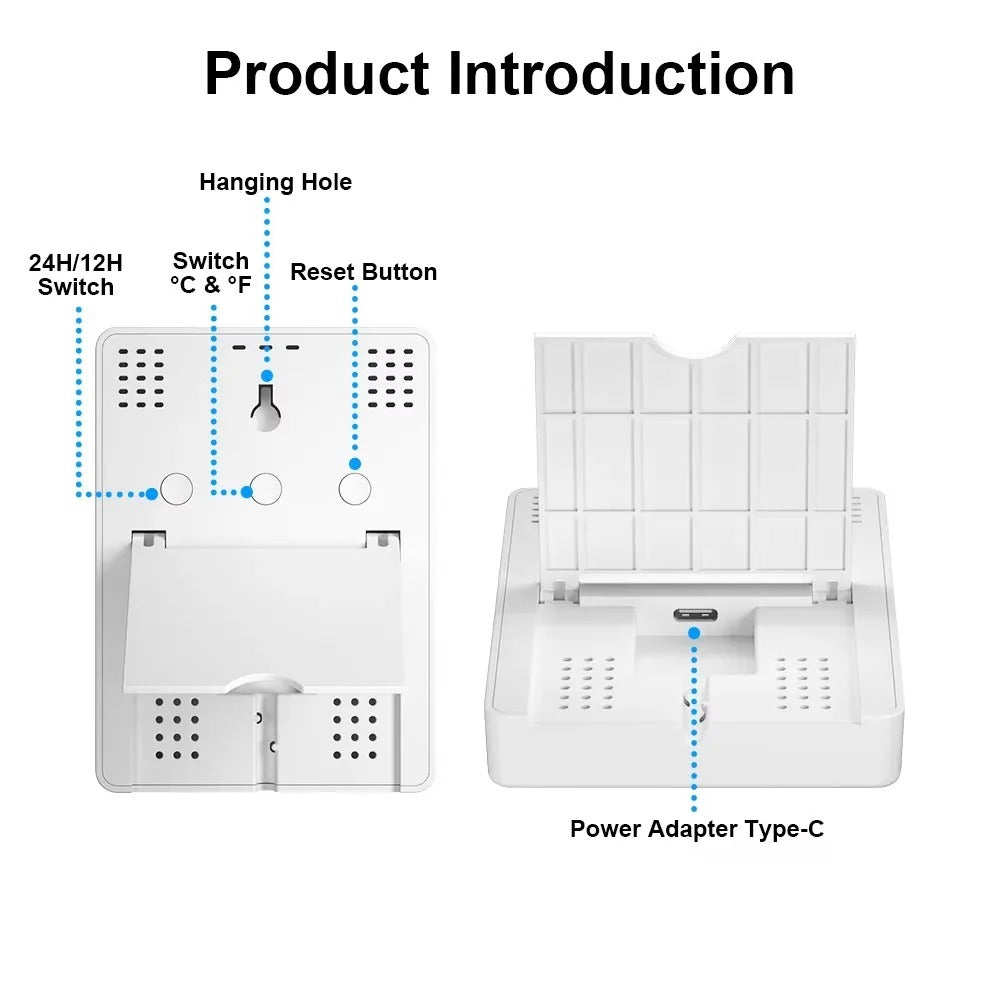 Product Introduction

Hanging Hole

24H/12H Switch

Switch °C & °F

Reset Button

Power Adapter Type-C