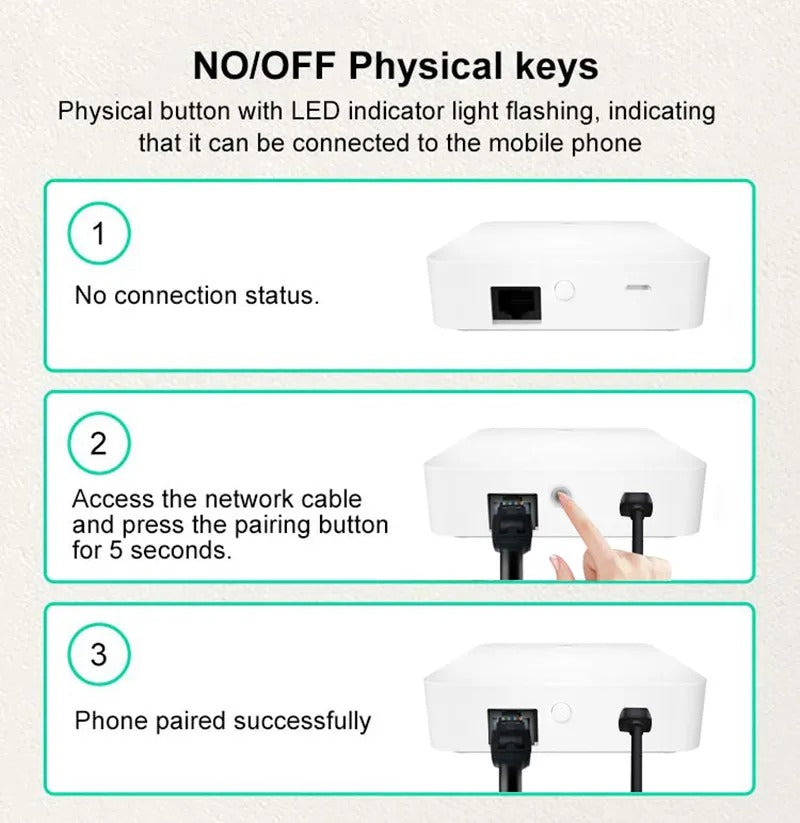 NO/OFF Physical keys

Physical button with LED indicator light flashing, indicating that it can be connected to the mobile phone

1

No connection status.

2

Access the network cable and press the pairing button for 5 seconds.

3

Phone paired successfully